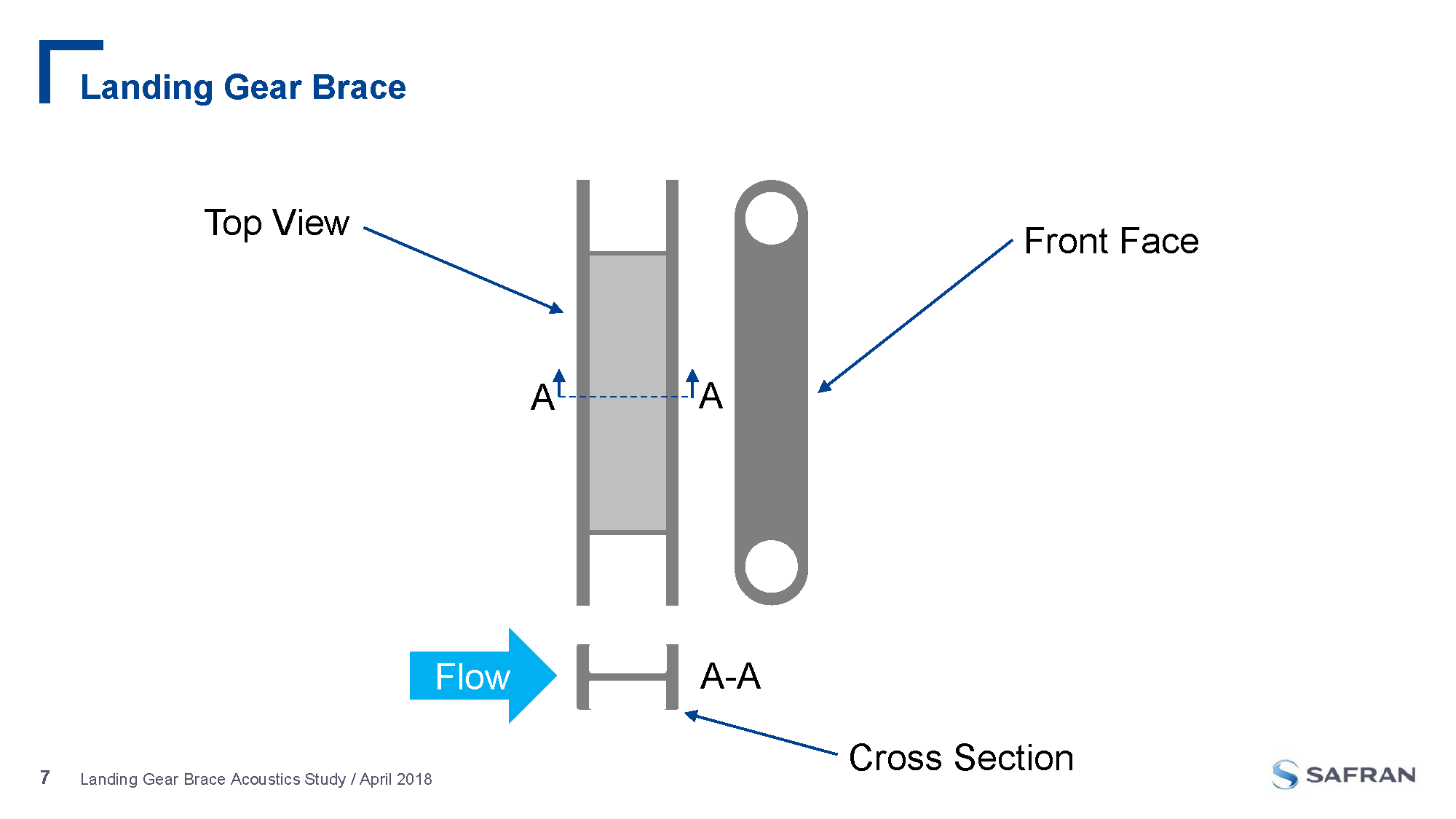 Landing Gear Brace

Top View

Front Face

A

A

Flow

A-A

Cross Section

7 Landing Gear Brace Acoustics Study / April 2018

SAFRAN